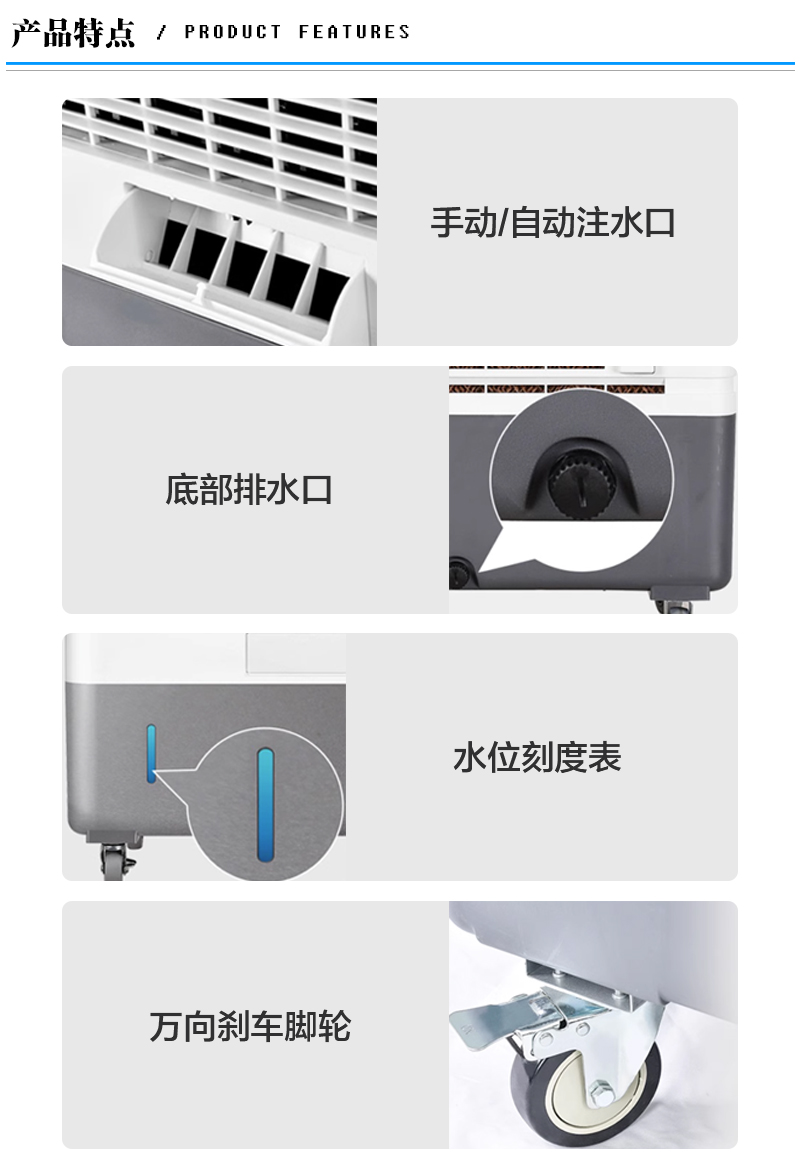 产品特点 / PRODUCT FEATURES

手动/自动注水口

底部排水口

水位刻度表

万向刹车脚轮